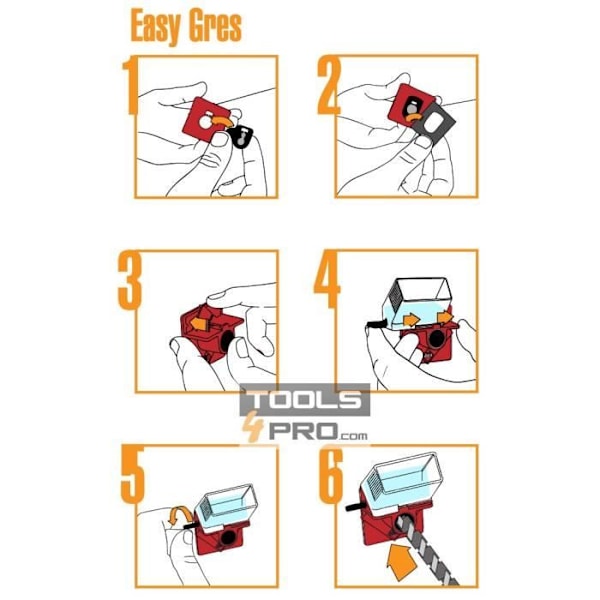 Easy Gres

1

2

3

4

TOOLS 4PRO.com

5

6