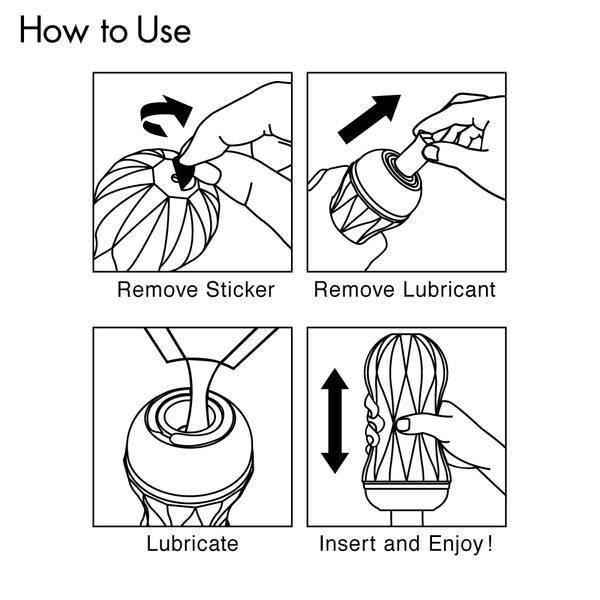 How to Use

Remove Sticker

Remove Lubricant

Lubricate

Insert and Enjoy!