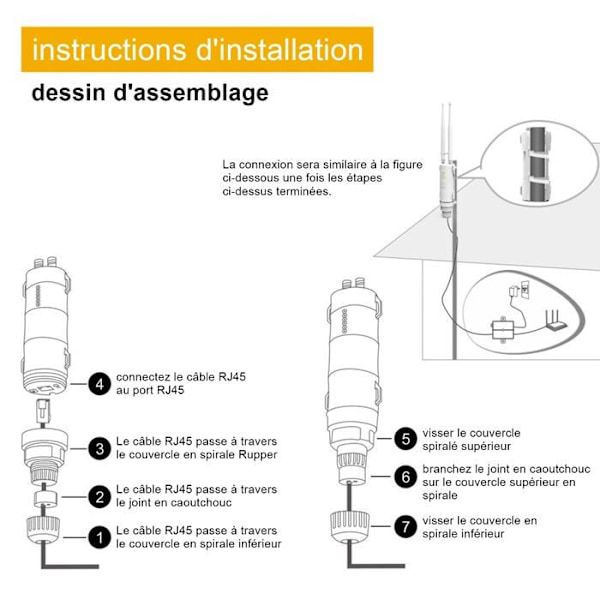 instructions d'installation

dessin d'assemblage

La connexion sera similaire à la figure ci-dessous une fois les étapes ci-dessus terminées.

4 connectez le câble RJ45 au port RJ45

3 Le câble RJ45 passe à travers le couvercle en spirale Rupper

2 Le câble RJ45 passe à travers le joint en caoutchouc

1 Le câble RJ45 passe à travers le couvercle en spirale inférieur

5 visser le couvercle spiralé supérieur

6 branchez le joint en caoutchouc sur le couvercle supérieur en spirale

7 visser le couvercle en spirale inférieur