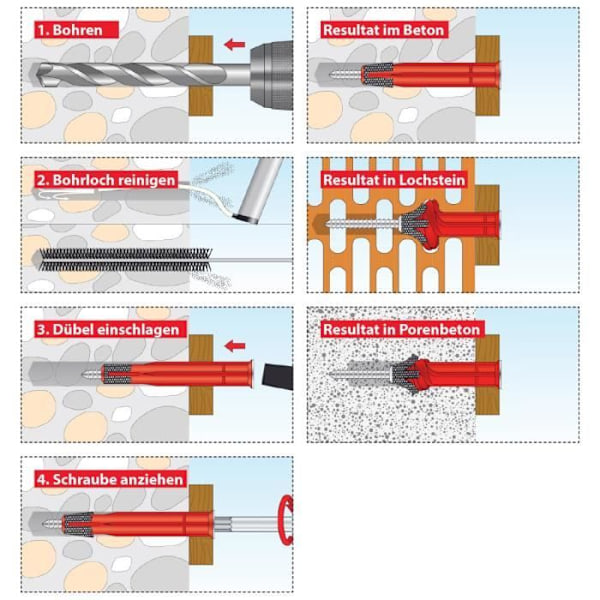 1. Bohren

2. Bohrloch reinigen

3. Dübel einschlagen

4. Schraube anziehen

Resultat im Beton

Resultat in Lochstein

Resultat in Porenbeton