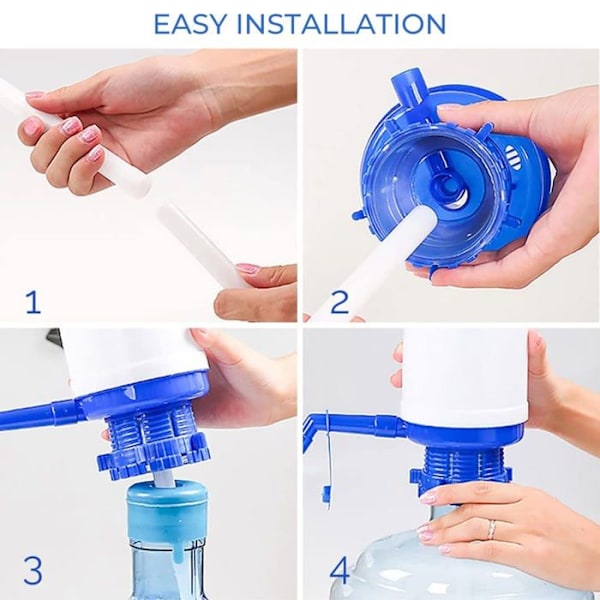 EASY INSTALLATION

1

2

3

4