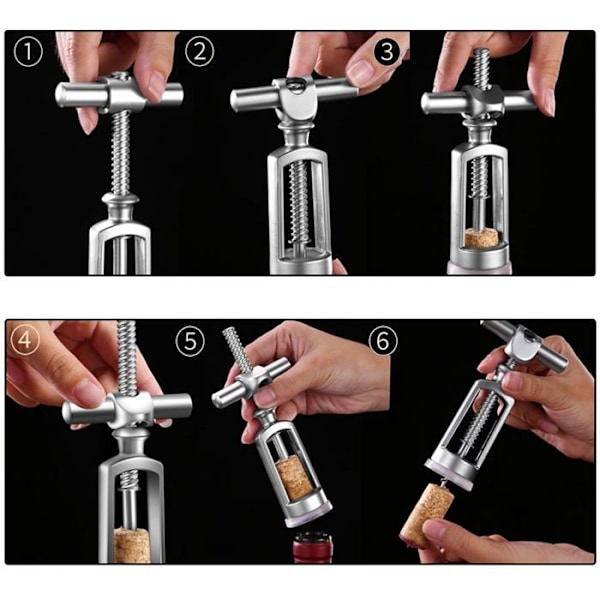 ①
②
③
④
⑤
⑥