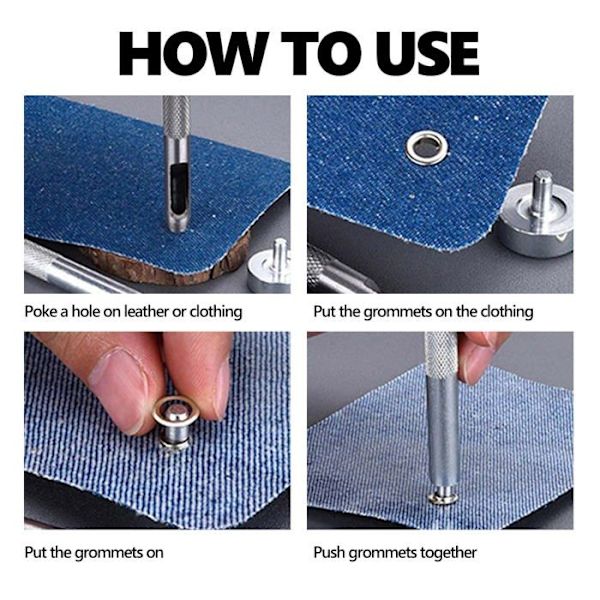 HOW TO USE

Poke a hole on leather or clothing

Put the grommets on the clothing

Put the grommets on

Push grommets together