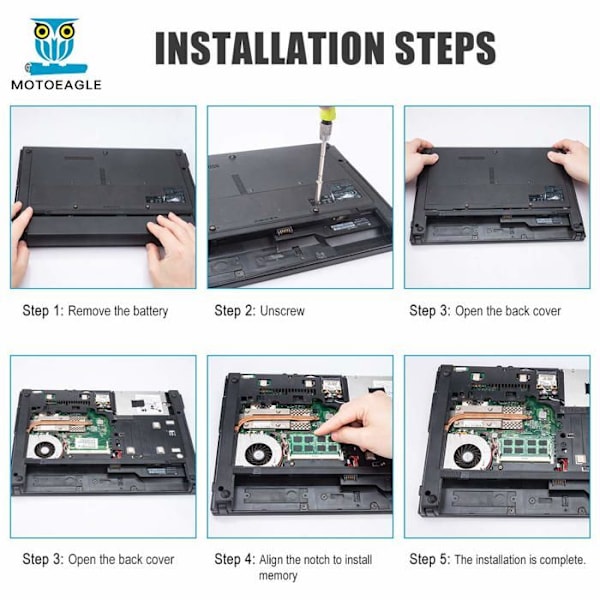 MOTOEAGLE

INSTALLATION STEPS

Step 1: Remove the battery

Step 2: Unscrew

Step 3: Open the back cover

Step 3: Open the back cover

Step 4: Align the notch to install memory

Step 5: The installation is complete.