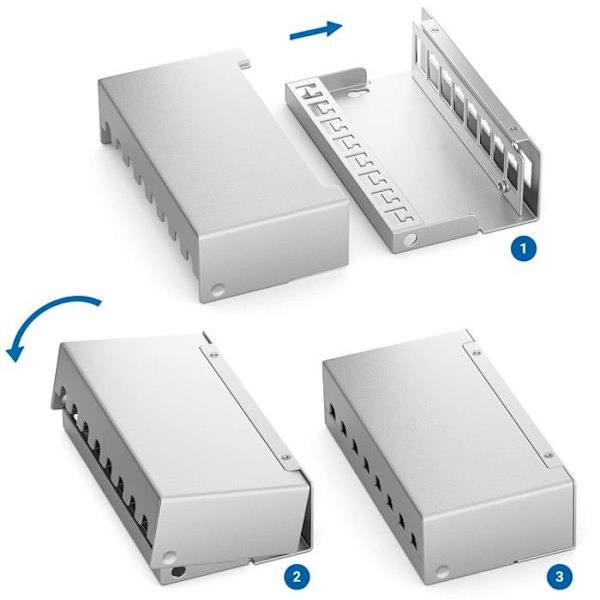 1

2

3