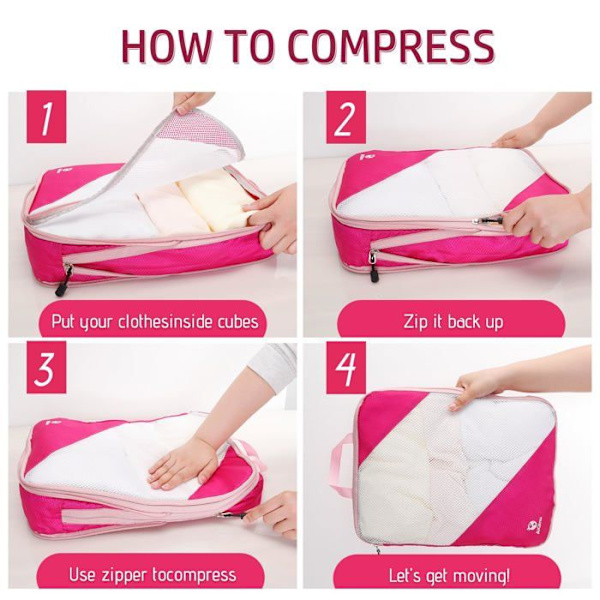 HOW TO COMPRESS

1

Put your clothesinside cubes

2

Zip it back up

3

Use zipper tocompress

4

Let's get moving!