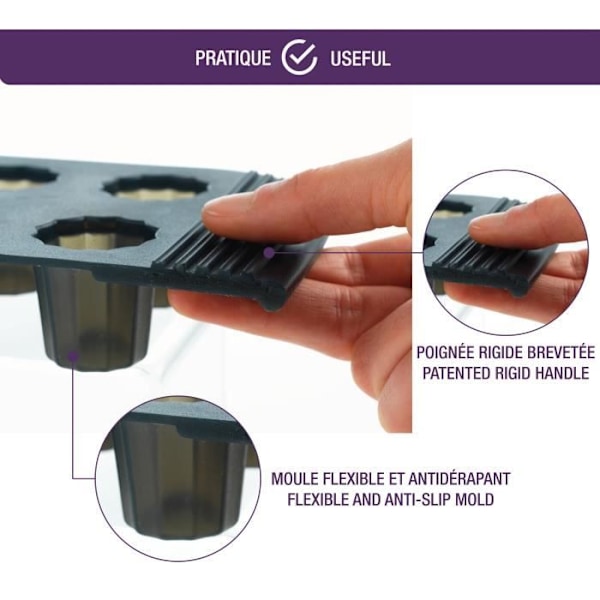 PRATIQUE USEFUL

POIGNÉE RIGIDE BREVETÉE
PATENTED RIGID HANDLE

MOULE FLEXIBLE ET ANTIDÉRAPANT
FLEXIBLE AND ANTI-SLIP MOLD