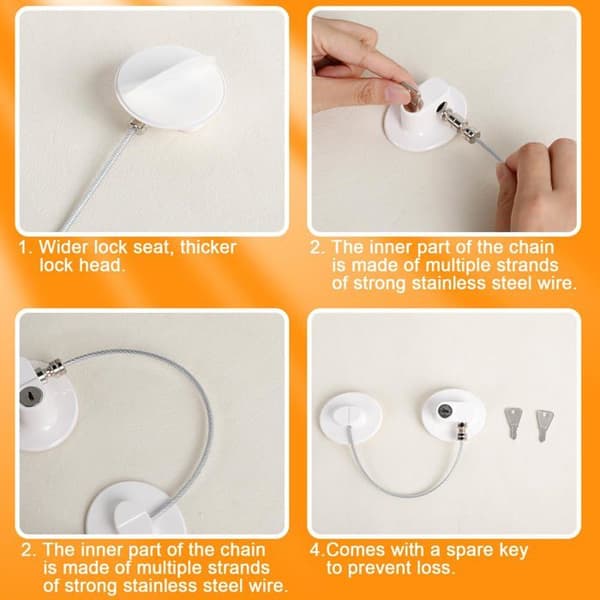 1. Wider lock seat, thicker lock head.

2. The inner part of the chain is made of multiple strands of strong stainless steel wire.

2. The inner part of the chain is made of multiple strands of strong stainless steel wire.

4.Comes with a spare key to prevent loss.