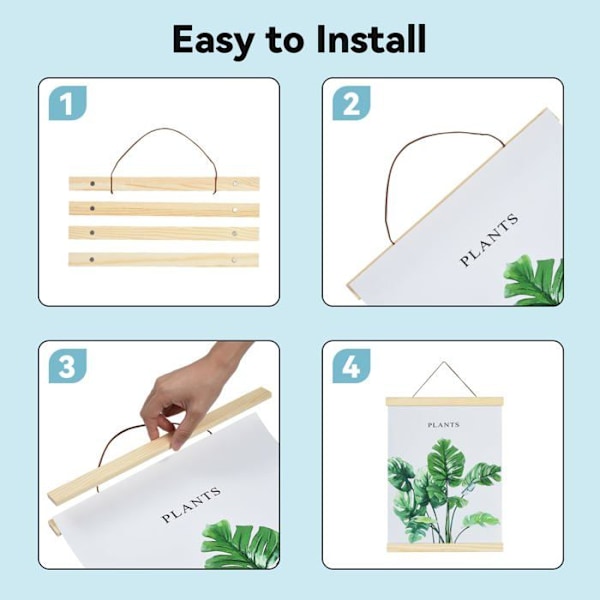 Easy to Install

1

2

PLANTS

3

PLANTS

4

PLANTS