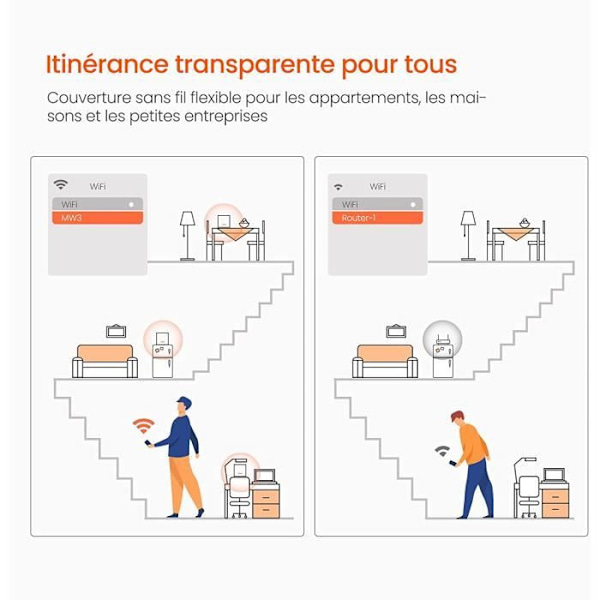 Itinérance transparente pour tous

Couverture sans fil flexible pour les appartements, les maisons et les petites entreprises

WiFi
WiFi
MW3

WiFi
WiFi
Router-1