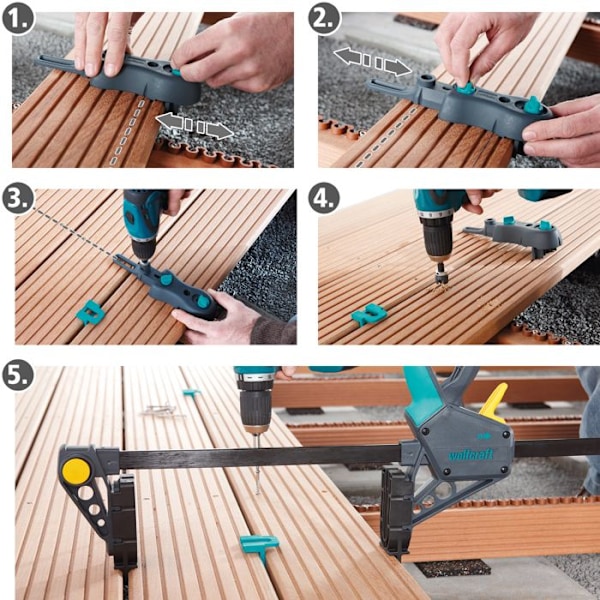 1.

2.

3.

4.

5.

wolfcraft