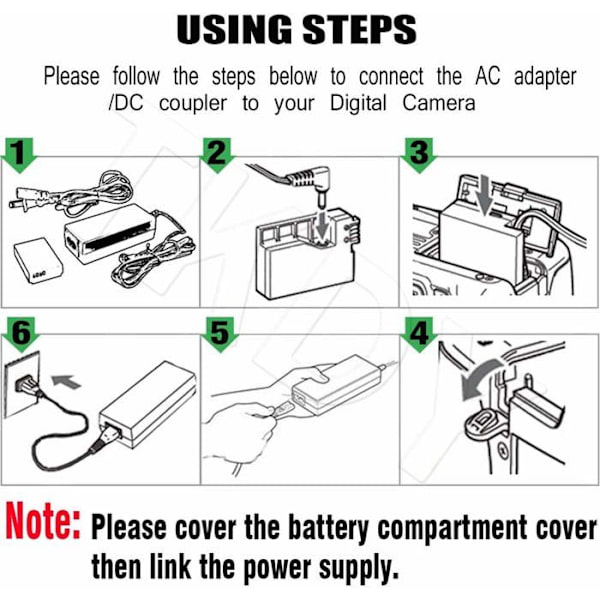 USING STEPS

Please follow the steps below to connect the AC adapter /DC coupler to your Digital Camera

1

2

3

6

5

4

Note: Please cover the battery compartment cover then link the power supply.