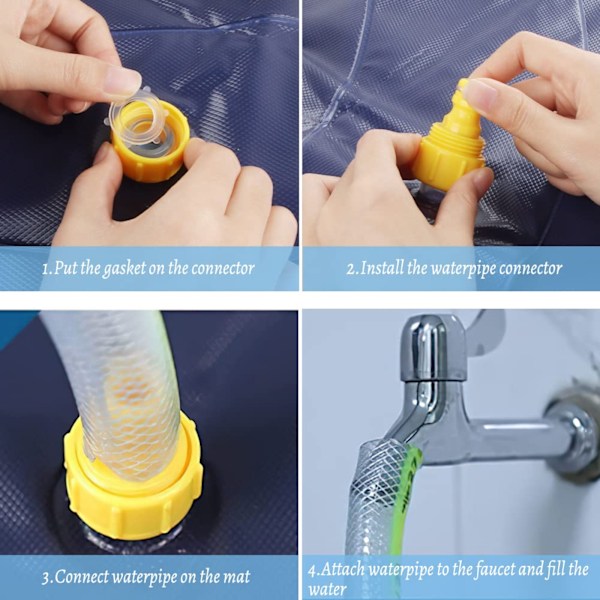 1.Put the gasket on the connector

2.Install the waterpipe connector

3.Connect waterpipe on the mat

4.Attach waterpipe to the faucet and fill the water