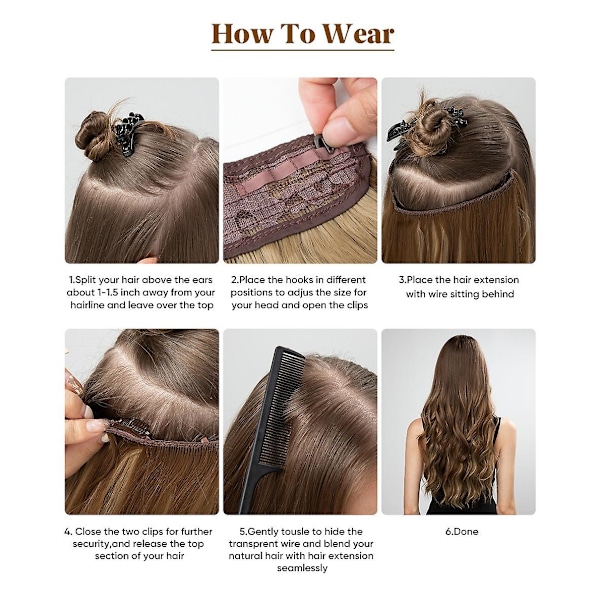 How To Wear

1.Split your hair above the ears about 1-1.5 inch away from your hairline and leave over the top

2.Place the hooks in different positions to adjus the size for your head and open the clips

3.Place the hair extension with wire sitting behind

4. Close the two clips for further security,and release the top section of your hair

5.Gently tousle to hide the transprent wire and blend your natural hair with hair extension seamlessly

6.Done