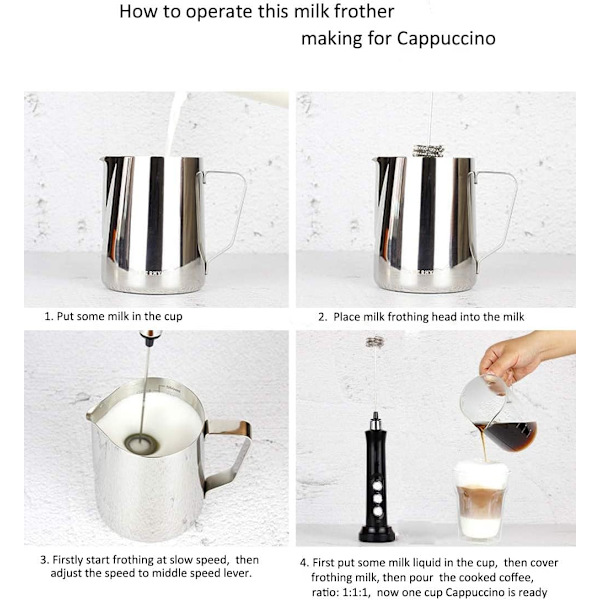 How to operate this milk frother making for Cappuccino

1. Put some milk in the cup

2. Place milk frothing head into the milk

3. Firstly start frothing at slow speed, then adjust the speed to middle speed lever.

4. First put some milk liquid in the cup, then cover frothing milk, then pour the cooked coffee, ratio: 1:1:1, now one cup Cappuccino is ready