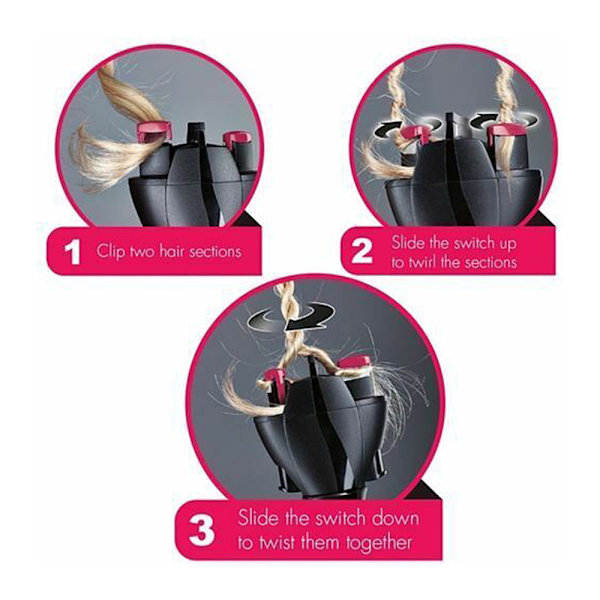 1 Clip two hair sections

2 Slide the switch up to twirl the sections

3 Slide the switch down to twist them together