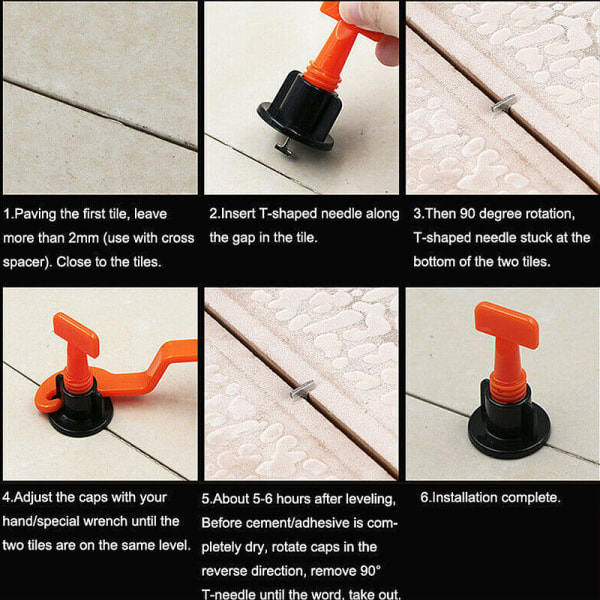 1.Paving the first tile, leave more than 2mm (use with cross spacer). Close to the tiles.

2.Insert T-shaped needle along the gap in the tile.

3.Then 90 degree rotation, T-shaped needle stuck at the bottom of the two tiles.

4.Adjust the caps with your hand/special wrench until the two tiles are on the same level.

5.About 5-6 hours after leveling, Before cement/adhesive is completely dry, rotate caps in the reverse direction, remove 90° T-needle until the word, take out.

6.Installation complete.