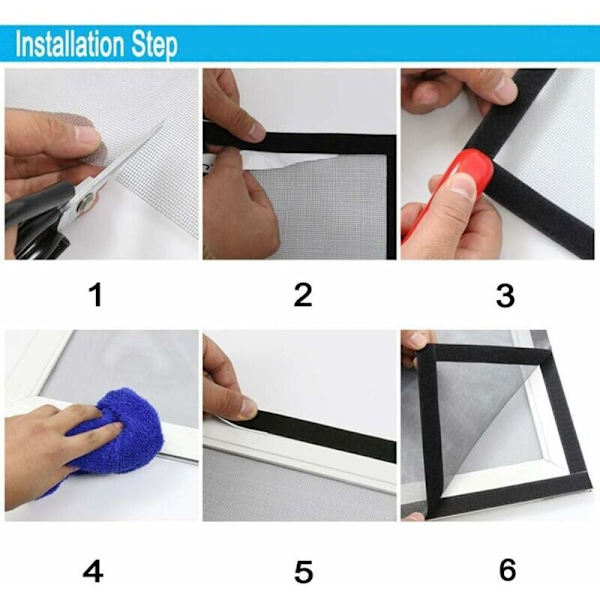 Installation Step

1

2

3

4

5

6