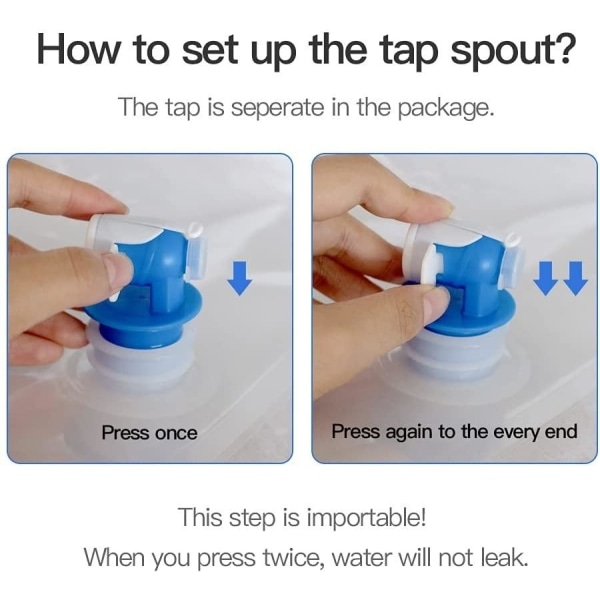 How to set up the tap spout?

The tap is seperate in the package.

Press once

Press again to the every end

This step is importable!

When you press twice, water will not leak.