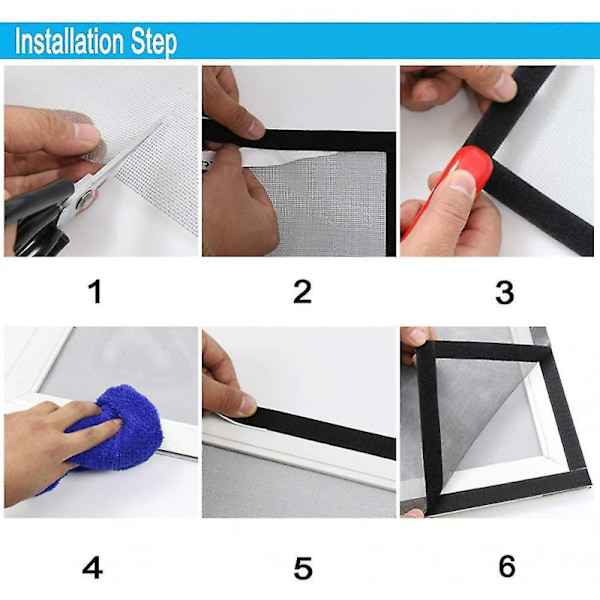 Installation Step

1

2

3

4

5

6