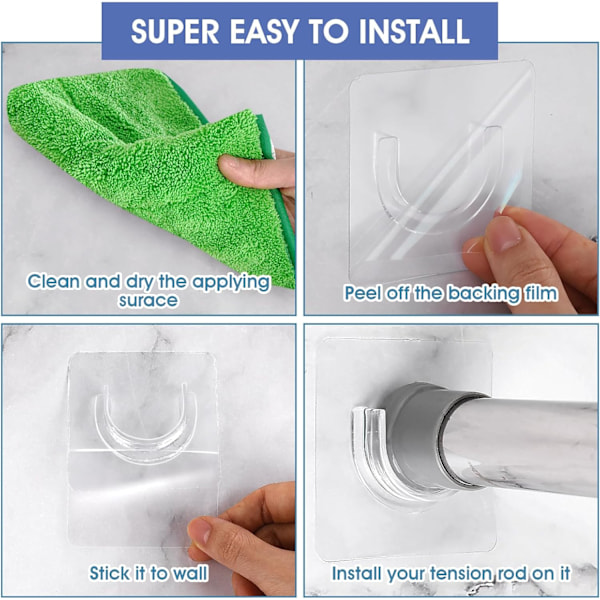 SUPER EASY TO INSTALL

Clean and dry the applying surace

Peel off the backing film

Stick it to wall

Install your tension rod on it