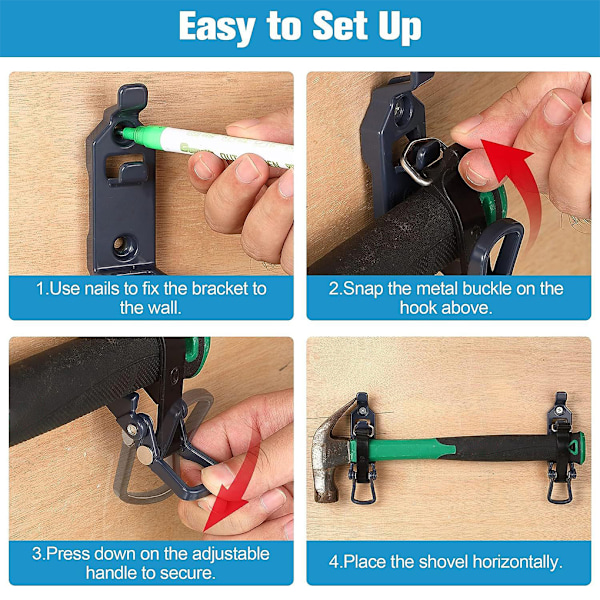 Easy to Set Up

1.Use nails to fix the bracket to the wall.

2.Snap the metal buckle on the hook above.

3.Press down on the adjustable handle to secure.

4.Place the shovel horizontally.