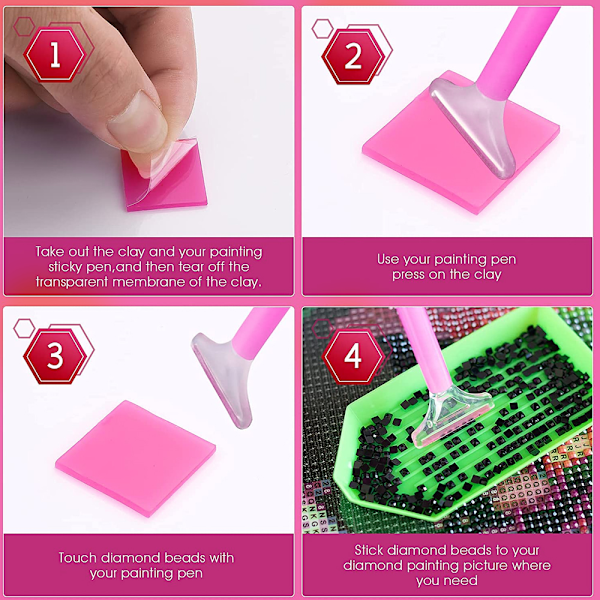 1

Take out the clay and your painting sticky pen,and then tear off the transparent membrane of the clay.

2

Use your painting pen press on the clay

3

Touch diamond beads with your painting pen

4

Stick diamond beads to your diamond painting picture where you need