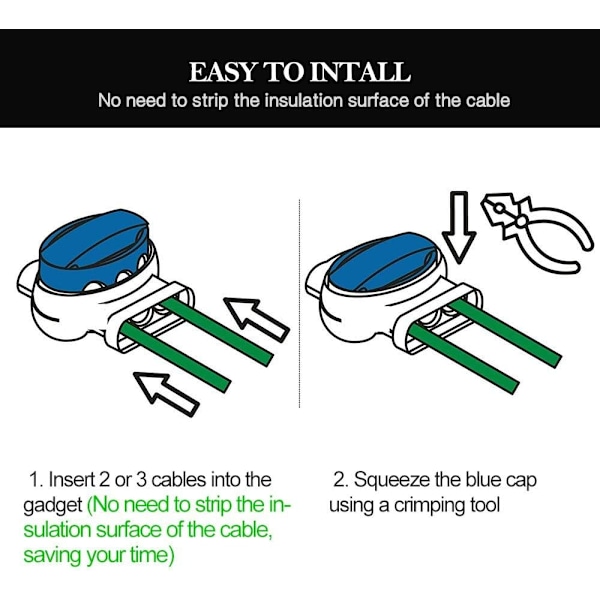 EASY TO INTALL
No need to strip the insulation surface of the cable

1. Insert 2 or 3 cables into the gadget (No need to strip the insulation surface of the cable, saving your time)

2. Squeeze the blue cap using a crimping tool