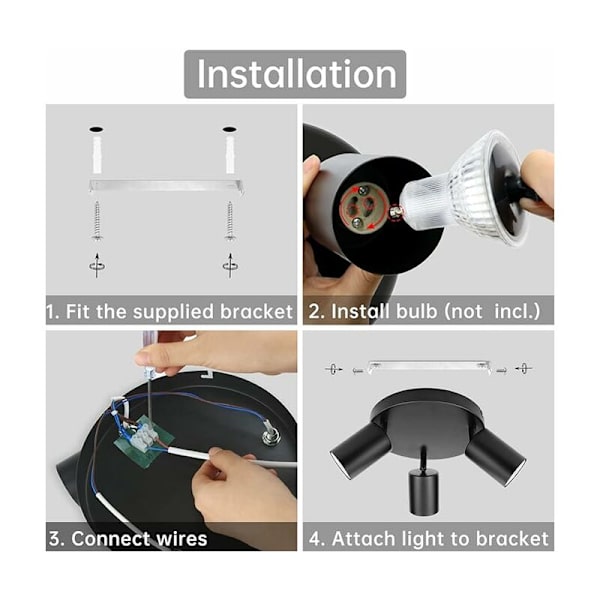 Installation

1. Fit the supplied bracket

2. Install bulb (not incl.)

3. Connect wires

4. Attach light to bracket