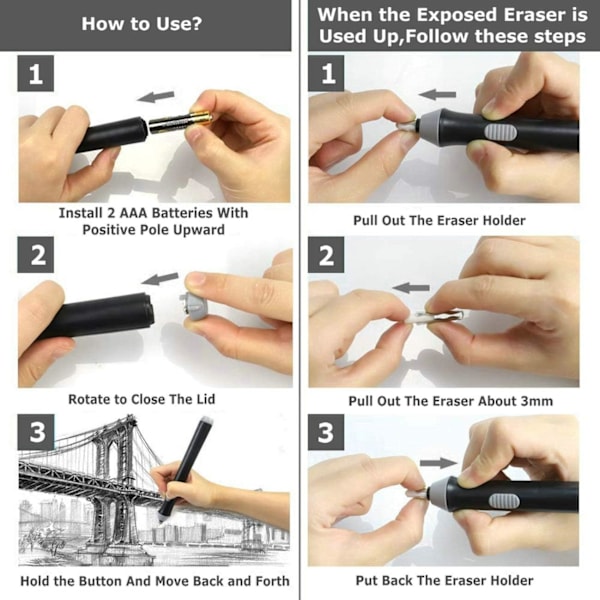 How to Use?

1

Install 2 AAA Batteries With Positive Pole Upward

2

Rotate to Close The Lid

3

Hold the Button And Move Back and Forth

When the Exposed Eraser is Used Up,Follow these steps

1

Pull Out The Eraser Holder

2

Pull Out The Eraser About 3mm

3

Put Back The Eraser Holder