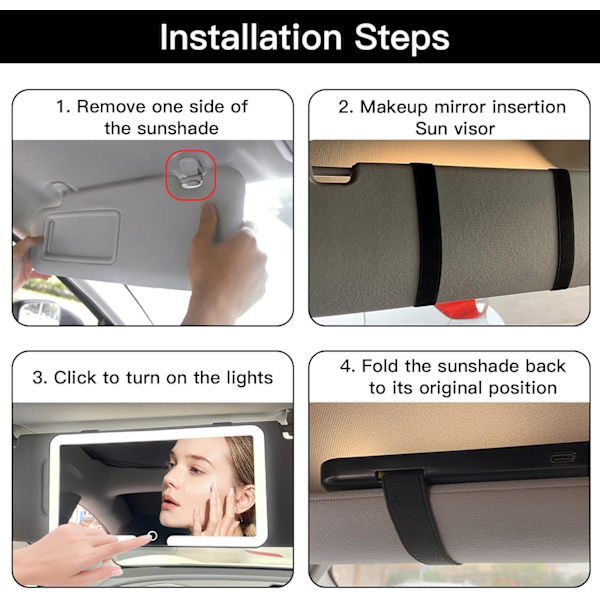 Installation Steps

1. Remove one side of the sunshade

2. Makeup mirror insertion Sun visor

3. Click to turn on the lights

4. Fold the sunshade back to its original position