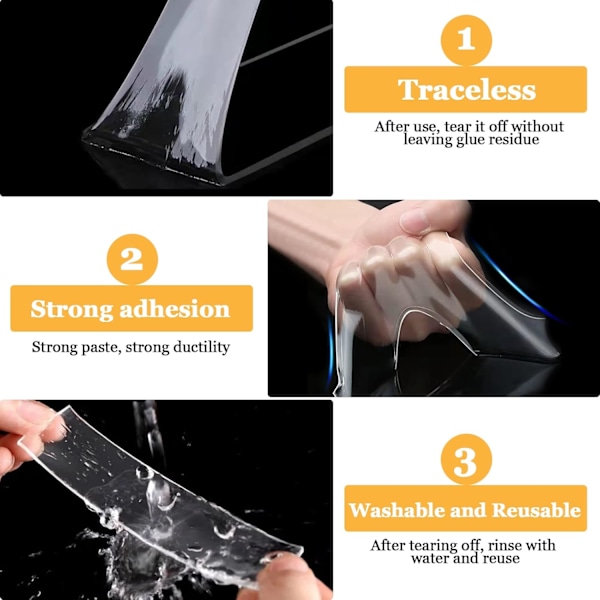 1

Traceless

After use, tear it off without leaving glue residue

2

Strong adhesion

Strong paste, strong ductility

3

Washable and Reusable

After tearing off, rinse with water and reuse