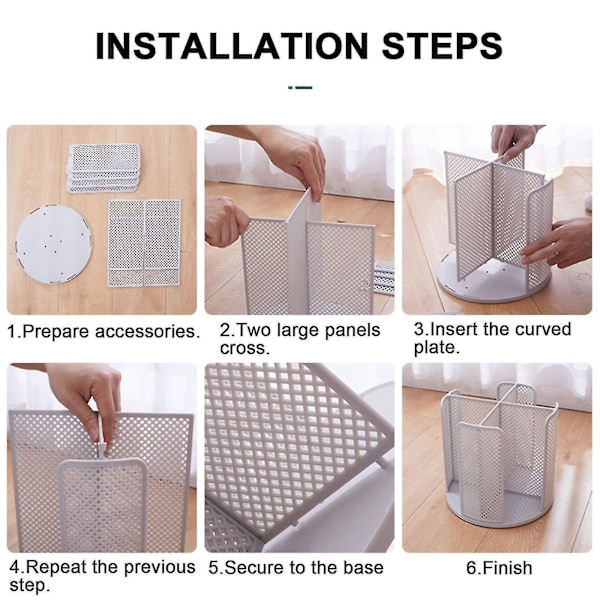 INSTALLATION STEPS

1.Prepare accessories.

2.Two large panels cross.

3.Insert the curved plate.

4.Repeat the previous step.

5.Secure to the base

6.Finish