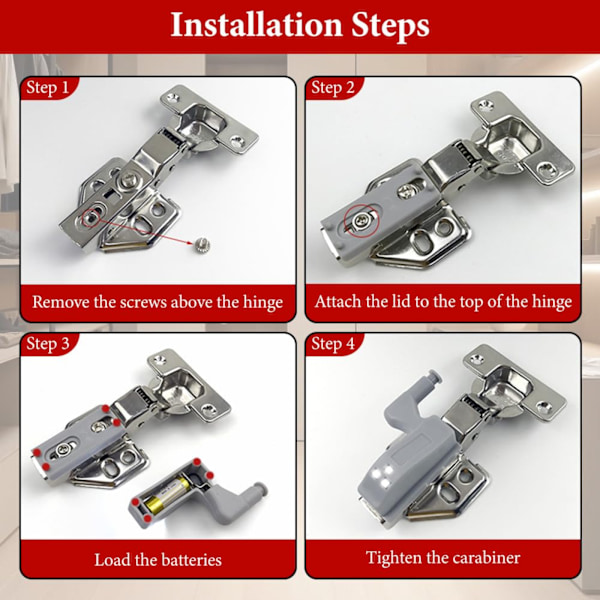 Installation Steps

Step 1

Remove the screws above the hinge

Step 2

Attach the lid to the top of the hinge

Step 3

Load the batteries

Step 4

Tighten the carabiner