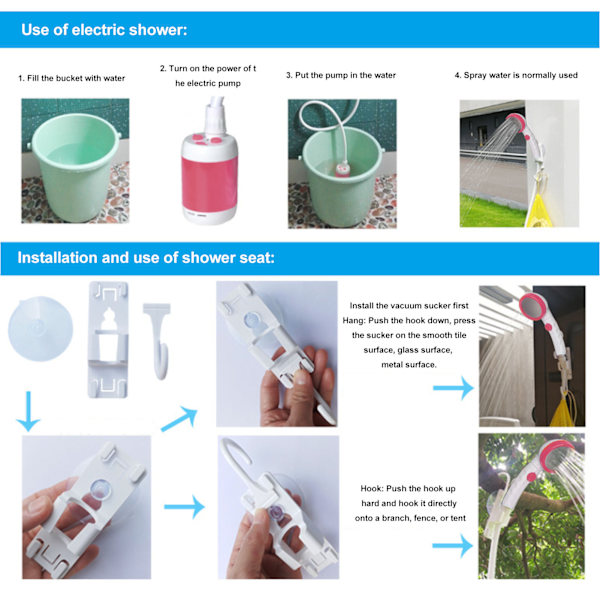 Use of electric shower:

1. Fill the bucket with water

2. Turn on the power of t he electric pump

3. Put the pump in the water

4. Spray water is normally used

Installation and use of shower seat:

Install the vacuum sucker first
Hang: Push the hook down, press the sucker on the smooth tile surface, glass surface, metal surface.

Hook: Push the hook up hard and hook it directly onto a branch, fence, or tent