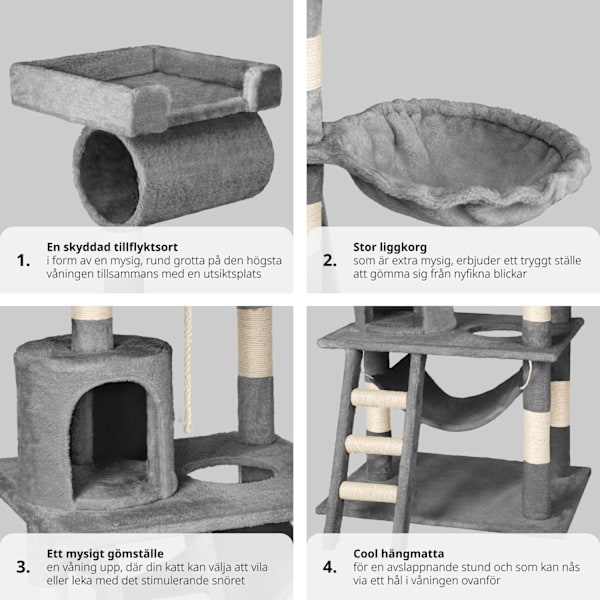 1.
En skyddad tillflyktsort
i form av en mysig, rund grotta på den högsta våningen tillsammans med en utsiktsplats

2.
Stor liggkorg
som är extra mysig, erbjuder ett tryggt ställe att gömma sig från nyfikna blickar

3.
Ett mysigt gömställe
en våning upp, där din katt kan välja att vila eller leka med det stimulerande snöret

4.
Cool hängmatta
för en avslappnande stund och som kan nås via ett hål i våningen ovanför