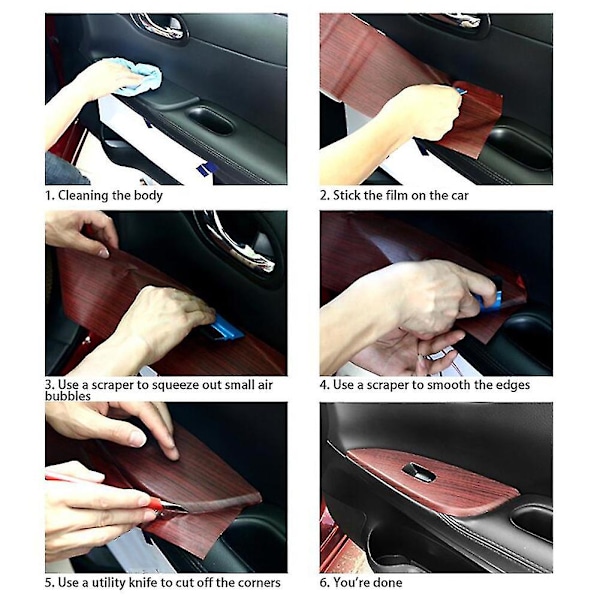 1. Cleaning the body

2. Stick the film on the car

3. Use a scraper to squeeze out small air bubbles

4. Use a scraper to smooth the edges

5. Use a utility knife to cut off the corners

6. You're done