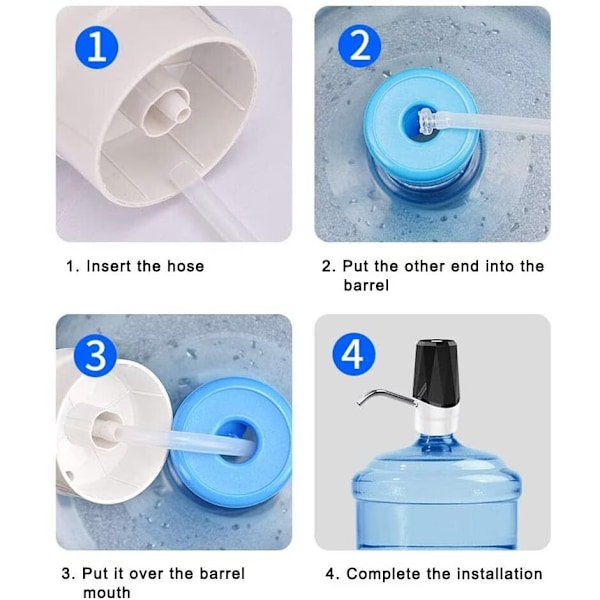 1

2

1. Insert the hose

2. Put the other end into the barrel

3

4

3. Put it over the barrel mouth

4. Complete the installation