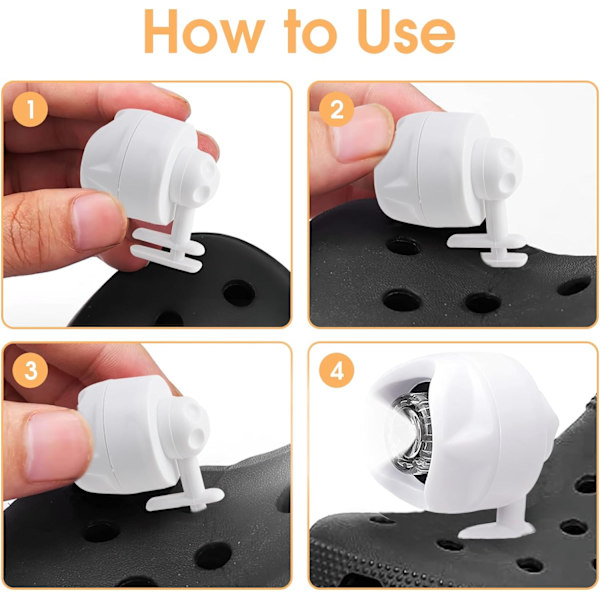 How to Use

1

2

3

4