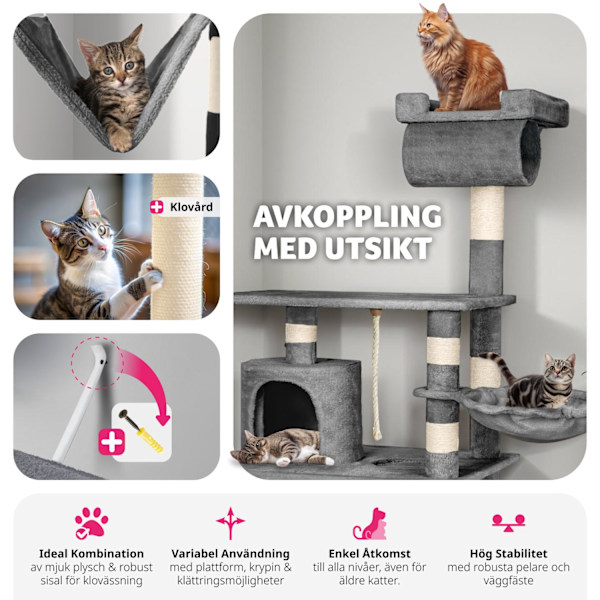 Klovård

AVKOPPLING MED UTSIKT

Ideal Kombination
av mjuk plysch & robust sisal för klovässning

Variabel Användning
med plattform, krypin & klättringsmöjligheter

Enkel Åtkomst
till alla nivåer, även för äldre katter.

Hög Stabilitet
med robusta pelare och väggfäste