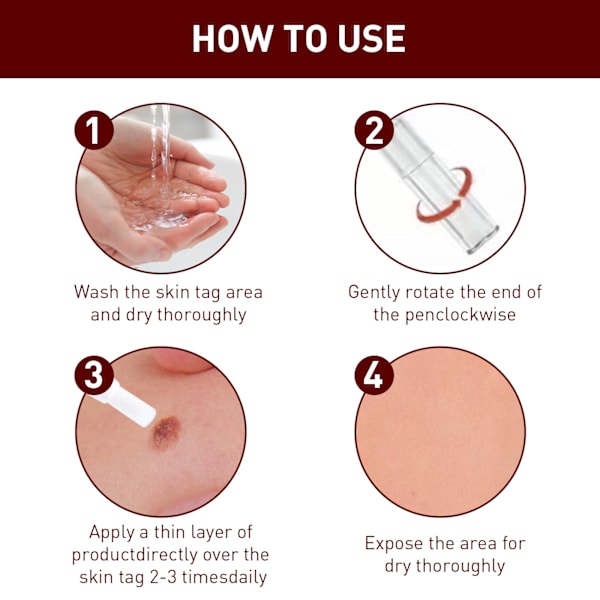 HOW TO USE

1

Wash the skin tag area and dry thoroughly

2

Gently rotate the end of the penclockwise

3

Apply a thin layer of productdirectly over the skin tag 2-3 timesdaily

4

Expose the area for dry thoroughly