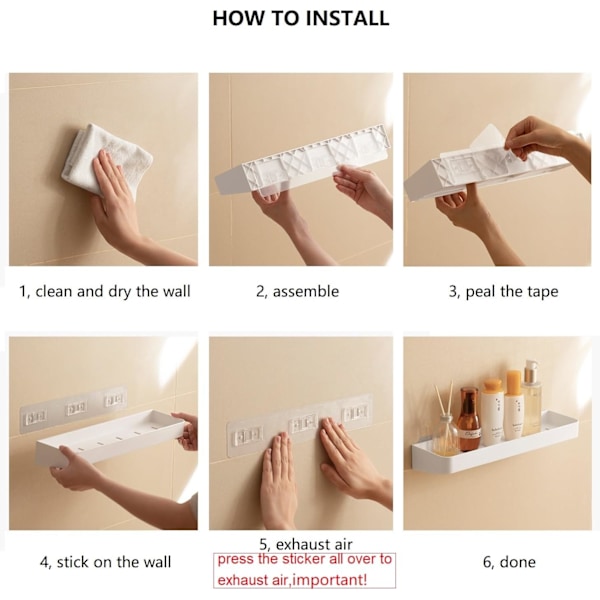 HOW TO INSTALL

1, clean and dry the wall

2, assemble

3, peal the tape

4, stick on the wall

5, exhaust air

press the sticker all over to exhaust air,important!

6, done