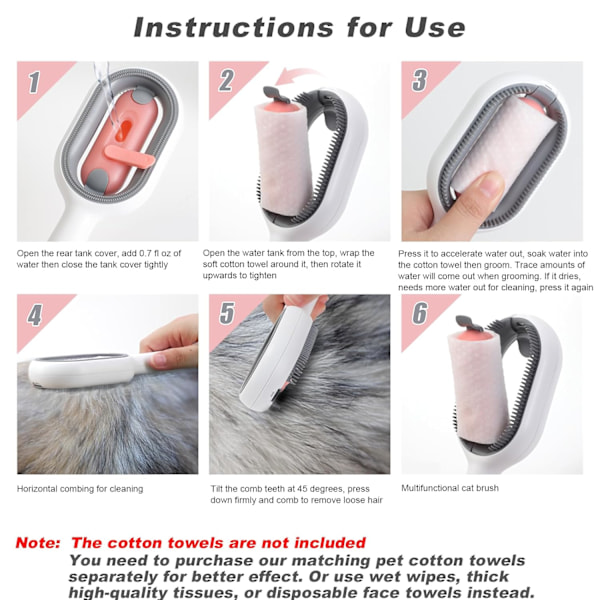 Instructions for Use

1

Open the rear tank cover, add 0.7 fl oz of water then close the tank cover tightly

2

Open the water tank from the top, wrap the soft cotton towel around it, then rotate it upwards to tighten

3

Press it to accelerate water out, soak water into the cotton towel then groom. Trace amounts of water will come out when grooming. If it dries, needs more water out for cleaning, press it again

4

Horizontal combing for cleaning

5

Tilt the comb teeth at 45 degrees, press down firmly and comb to remove loose hair

6

Multifunctional cat brush

Note: The cotton towels are not included
You need to purchase our matching pet cotton towels separately for better effect. Or use wet wipes, thick high-quality tissues, or disposable face towels instead.