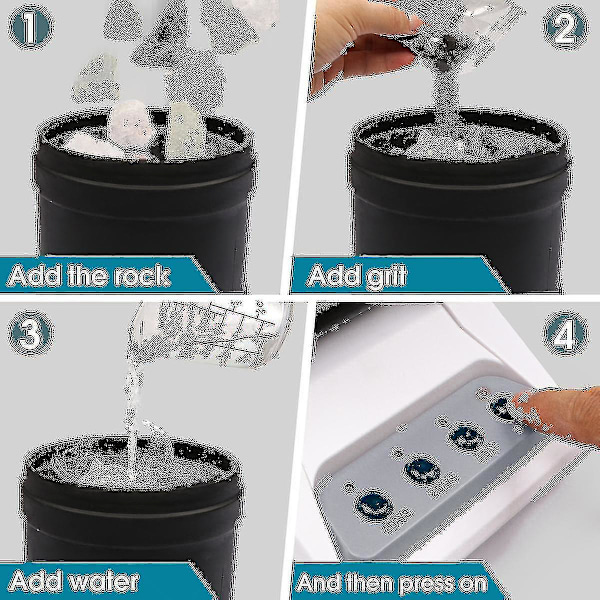 1

Add the rock

2

Add grit

3

Add water

4

And then press on