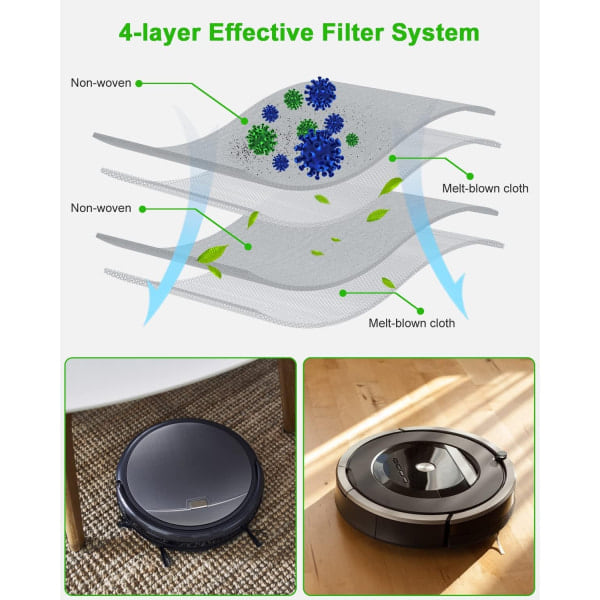 4-layer Effective Filter System

Non-woven

Melt-blown cloth

Non-woven

Melt-blown cloth