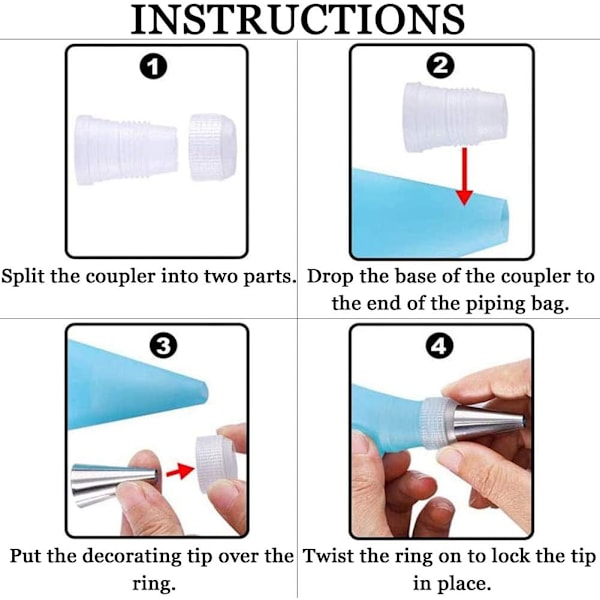 INSTRUCTIONS

1

Split the coupler into two parts.

2

Drop the base of the coupler to the end of the piping bag.

3

Put the decorating tip over the ring.

4

Twist the ring on to lock the tip in place.