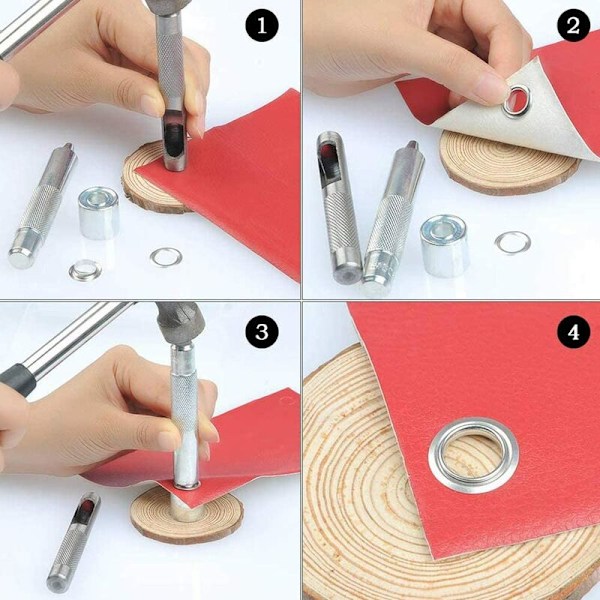 1

2

3

4