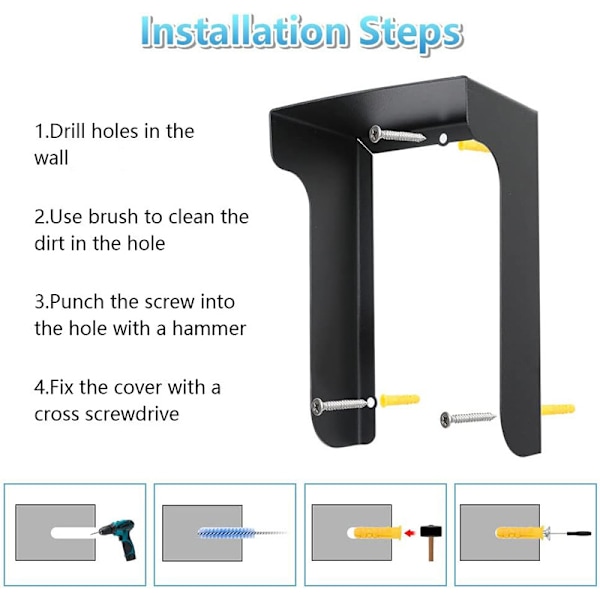 Installation Steps

1.Drill holes in the wall

2.Use brush to clean the dirt in the hole

3.Punch the screw into the hole with a hammer

4.Fix the cover with a cross screwdrive