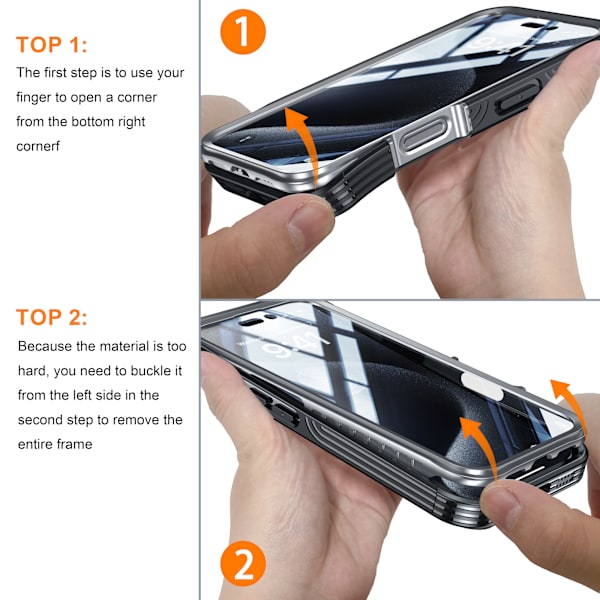 TOP 1:
The first step is to use your finger to open a corner from the bottom right cornerf

1

TOP 2:
Because the material is too hard, you need to buckle it from the left side in the second step to remove the entire frame

2