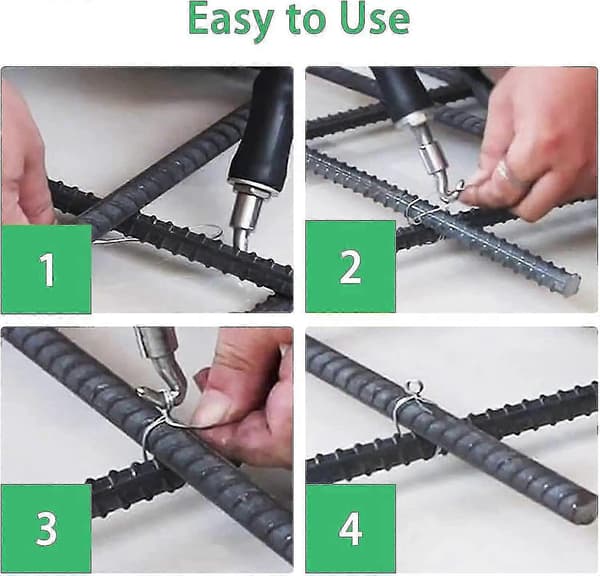 Easy to Use

1

2

3

4